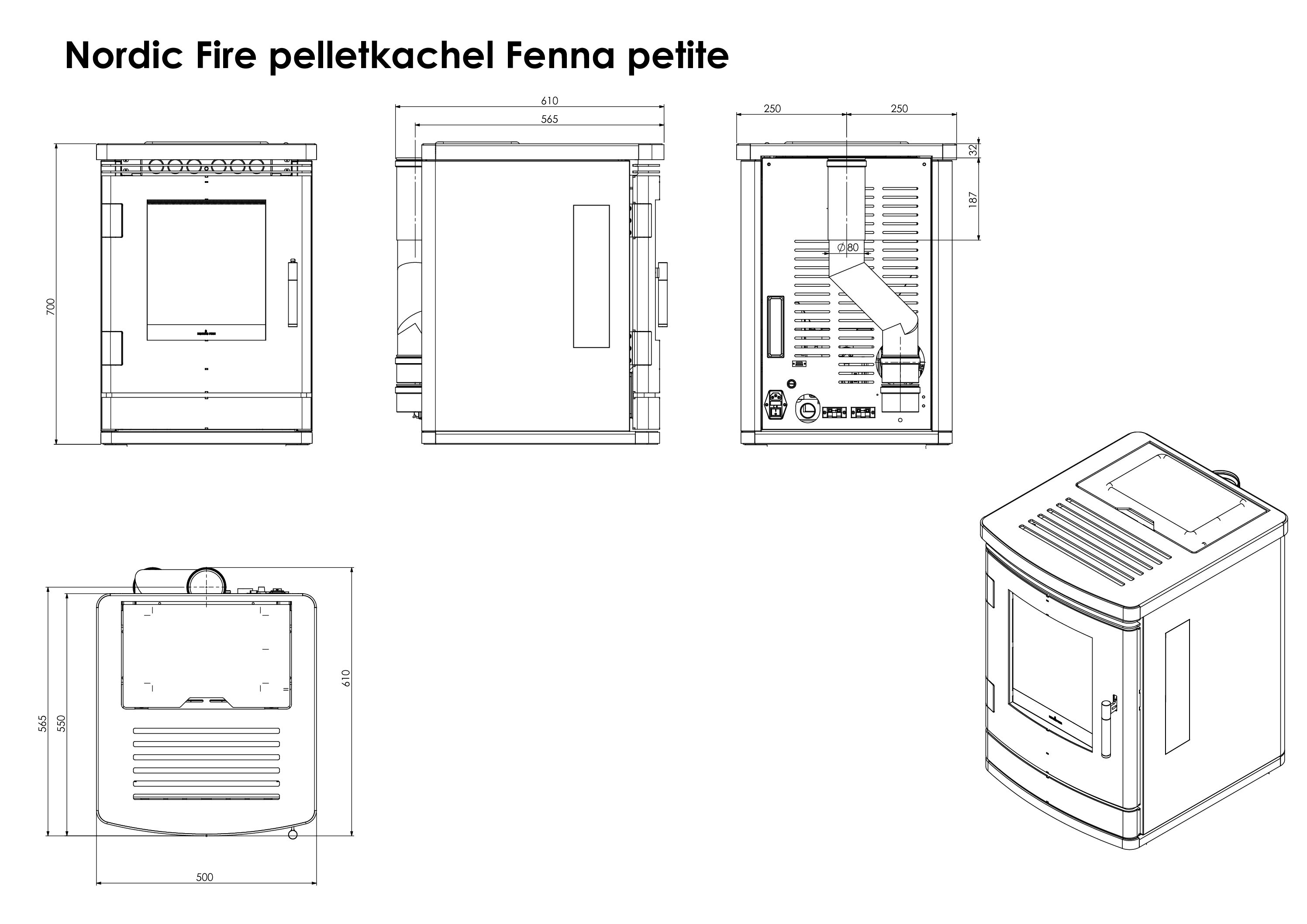 Nordic Fire pelletkachel Fenna petite

700

610
565

250 250
32
187
$\varnothing 80$

565
550
610

500